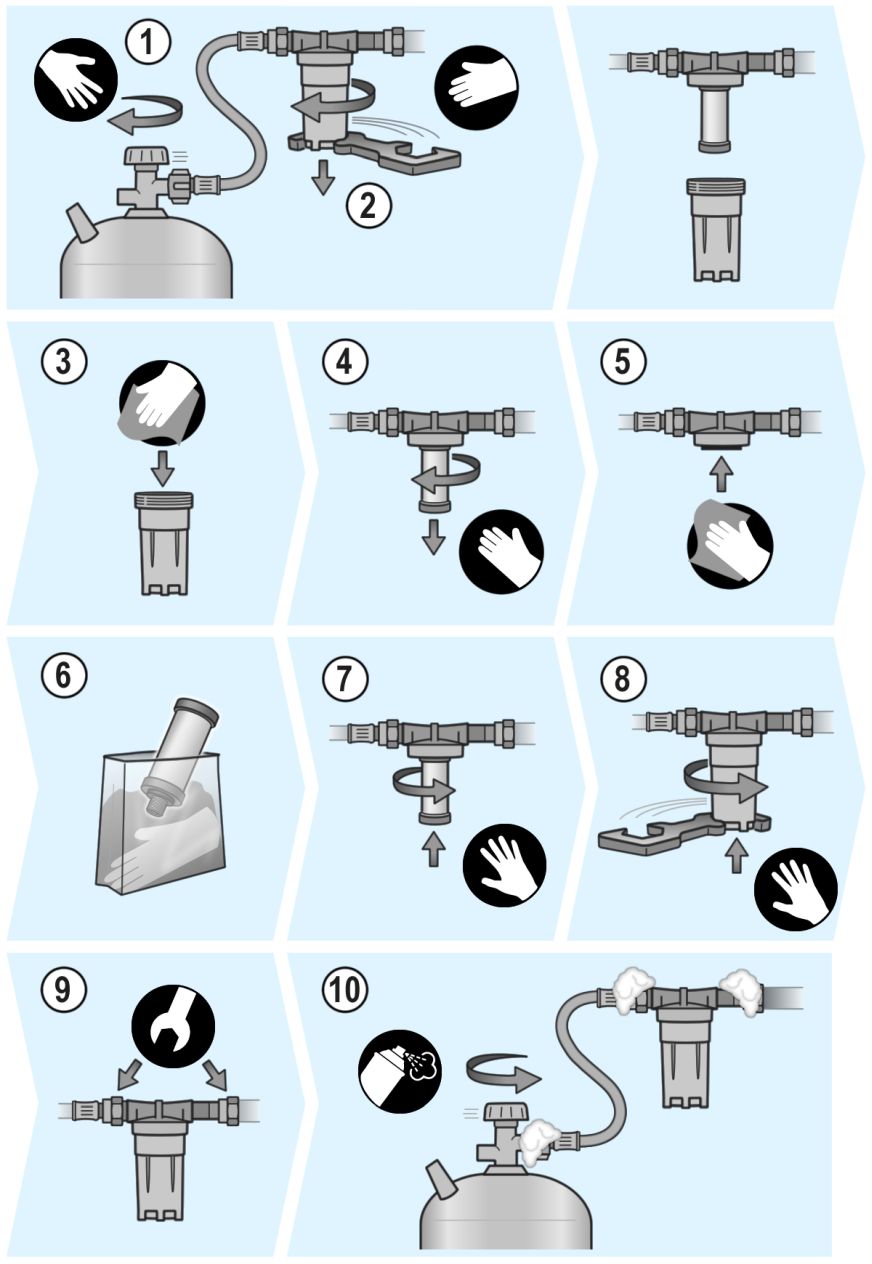 1
2
3
4
5
6
7
8
9
10